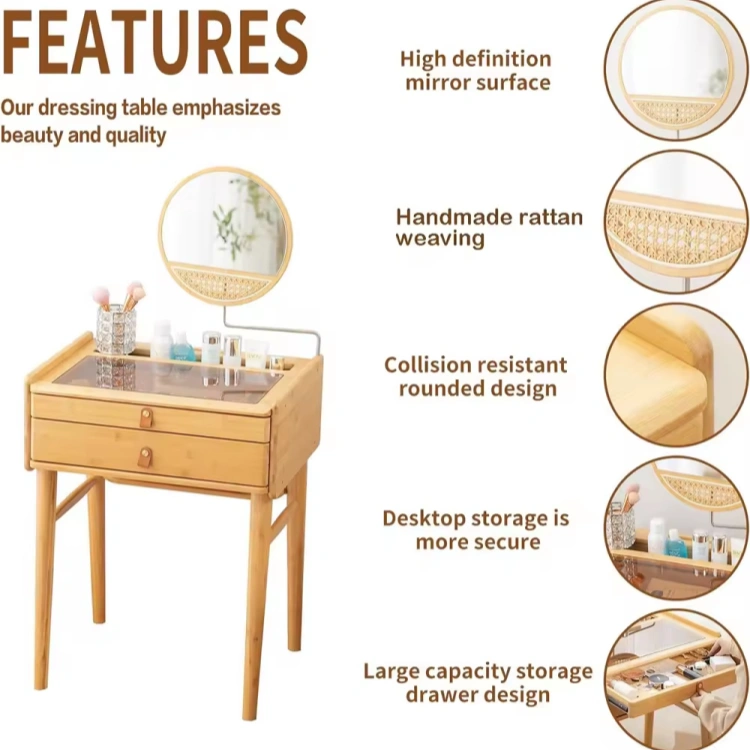 FEATURES

Our dressing table emphasizes beauty and quality

High definition mirror surface

Handmade rattan weaving

Collision resistant rounded design

Desktop storage is more secure

Large capacity storage drawer design