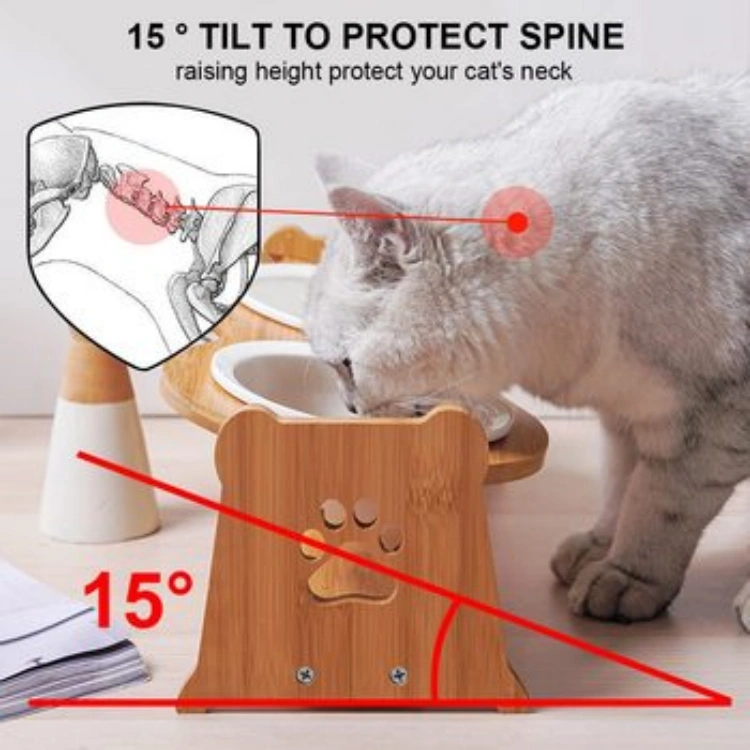 15 ° TILT TO PROTECT SPINE
raising height protect your cat's neck

15°