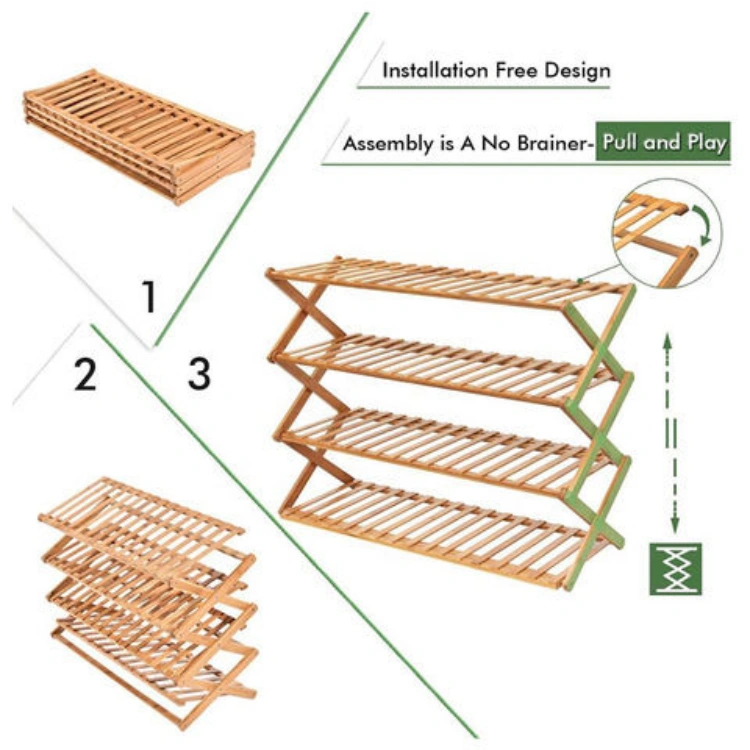 Installation Free Design

Assembly is A No Brainer- Pull and Play

1

2

3